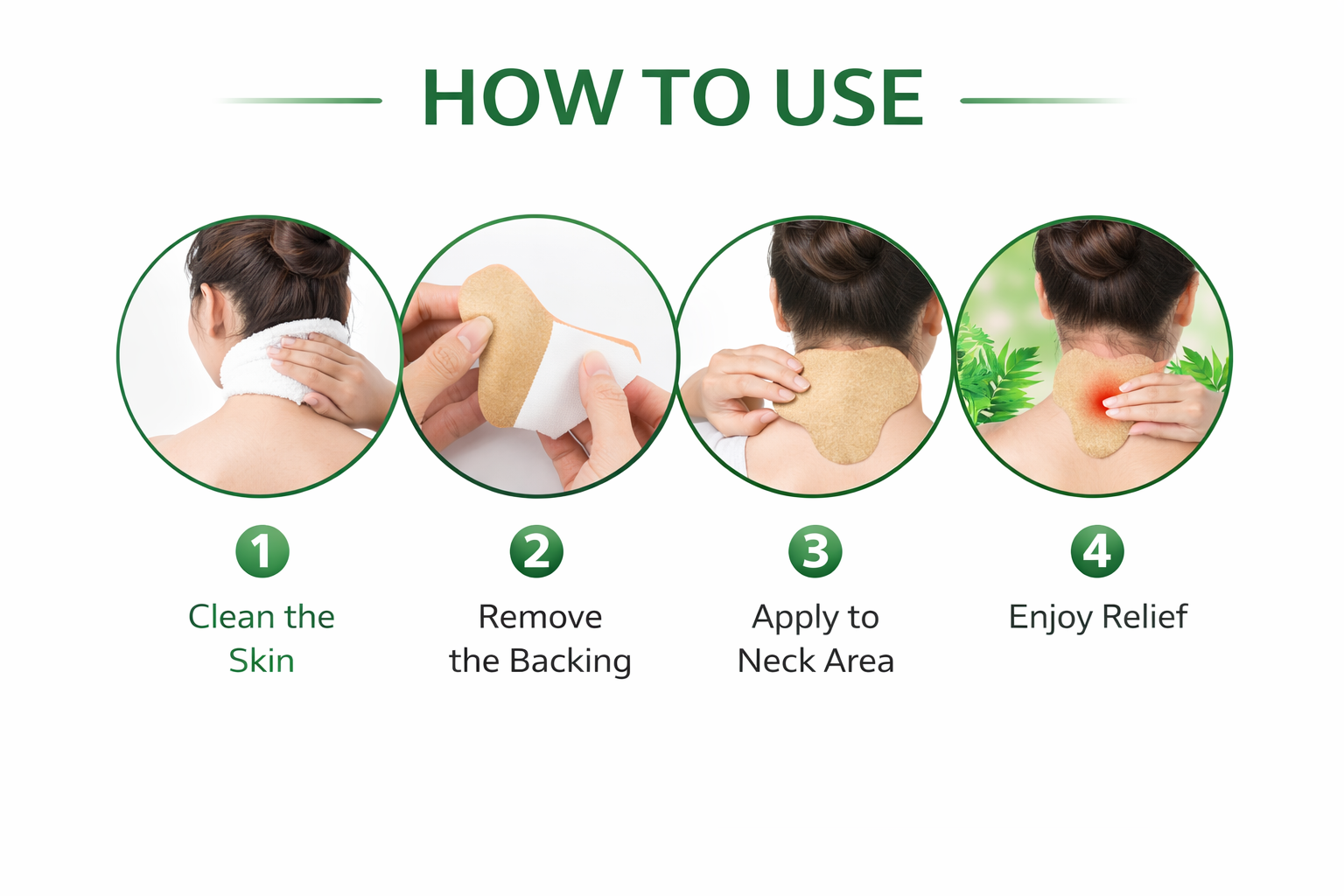 HOW TO USE

1
Clean the Skin

2
Remove the Backing

3
Apply to Neck Area

4
Enjoy Relief